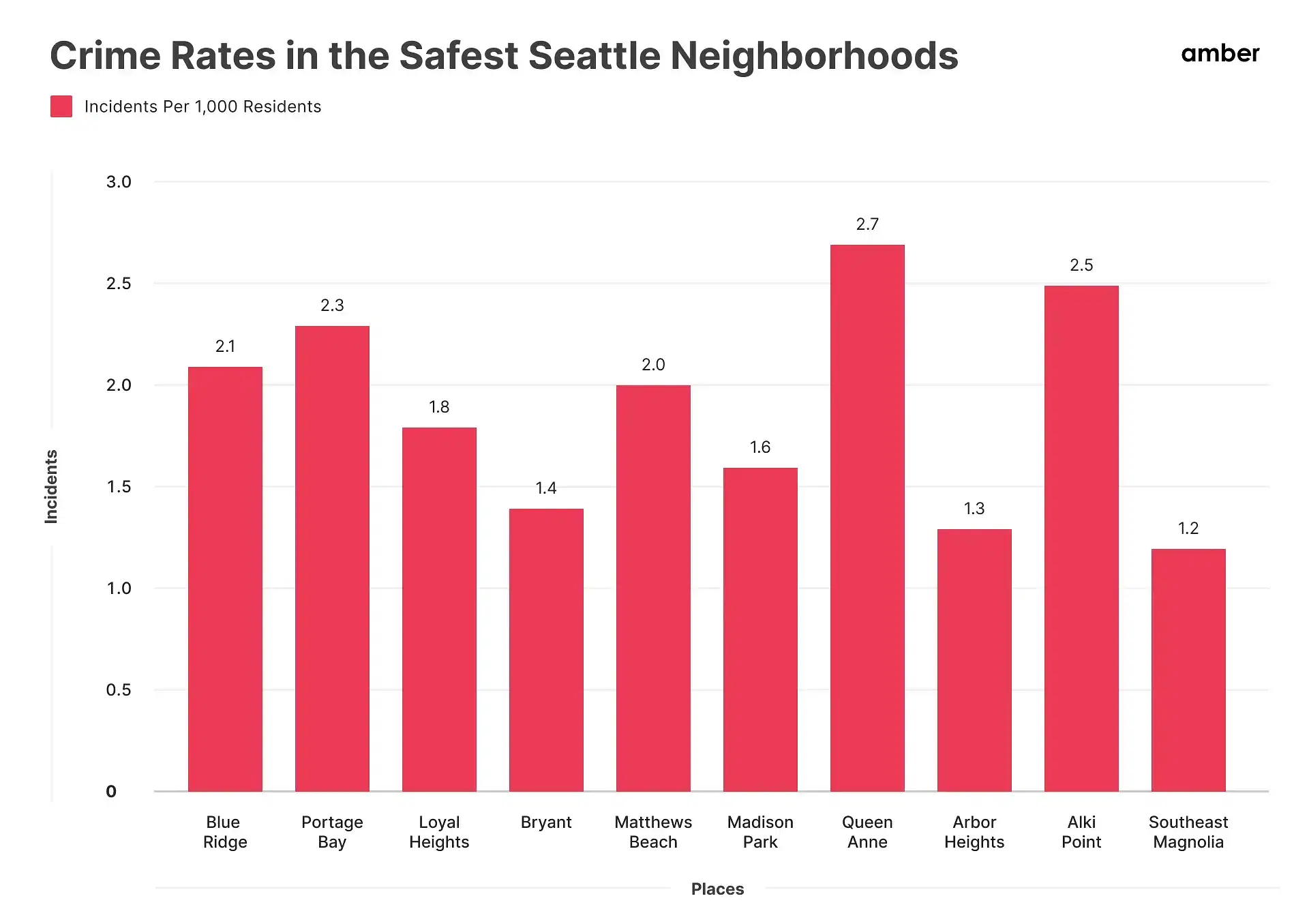 Crime Rates in the Safest Seattle Neighborhoods

amber

Incidents Per 1,000 Residents

Incidents

3.0
2.5
2.0
1.5
1.0
0.5
0

2.1
2.3
1.8
1.4
2.0
1.6
2.7
1.3
2.5
1.2

Blue Ridge
Portage Bay
Loyal Heights
Bryant
Matthews Beach
Madison Park
Queen Anne
Arbor Heights
Alki Point
Southeast Magnolia

Places